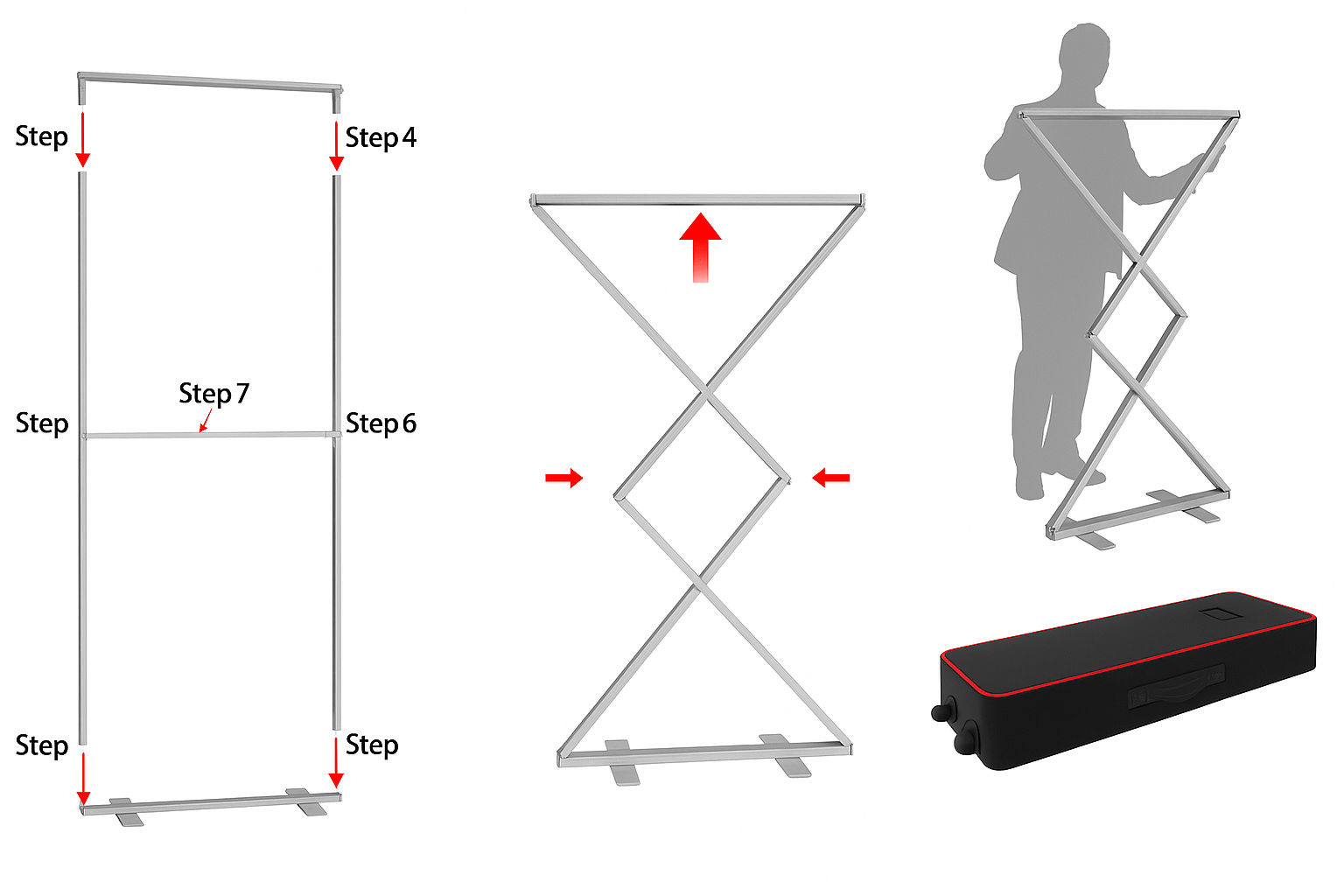 Step

Step 4

Step 7

Step

Step 6

Step

Step